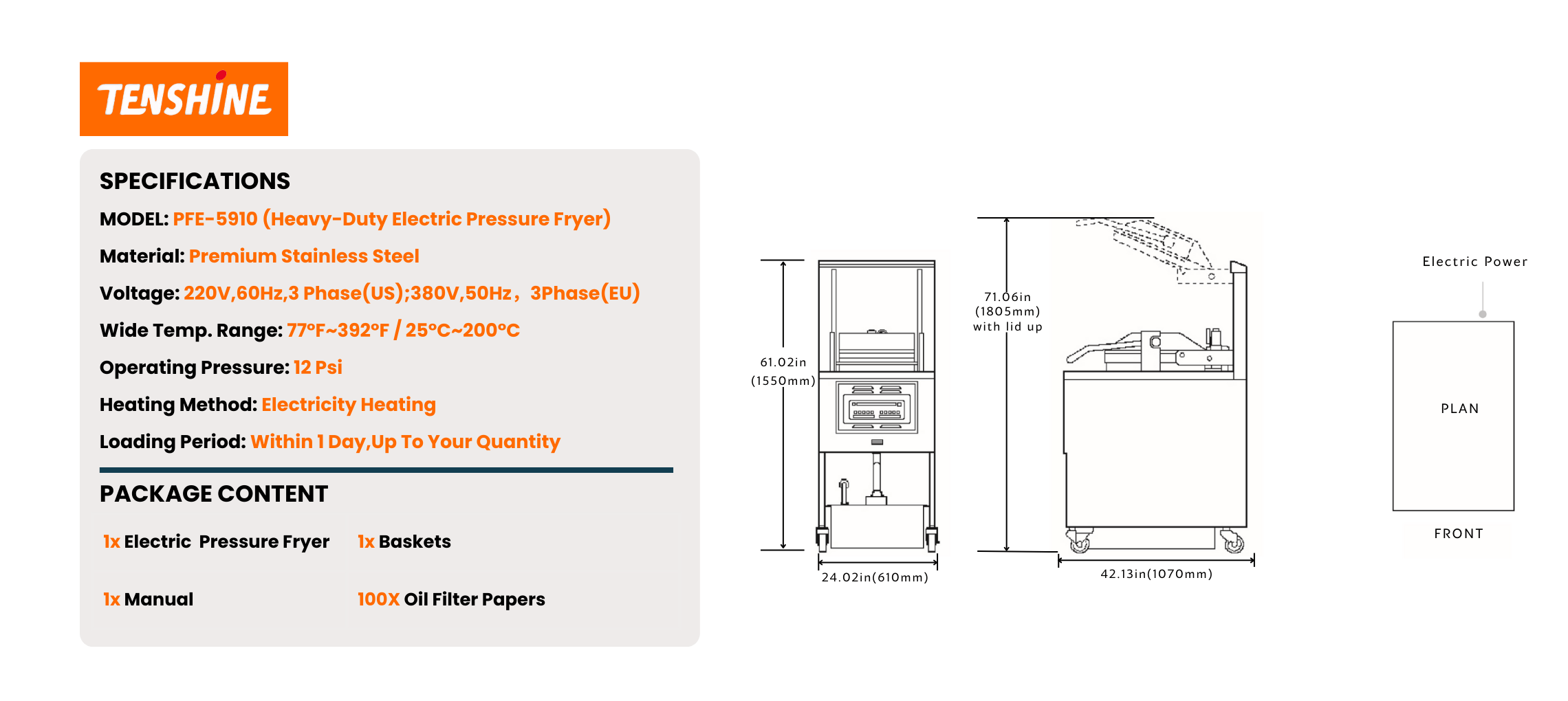 TENSHINE

SPECIFICATIONS

MODEL: PFE-5910 (Heavy-Duty Electric Pressure Fryer)

Material: Premium Stainless Steel

Voltage: 220V,60Hz,3 Phase(US);380V,50Hz， 3Phase(EU)

Wide Temp. Range: 77°F~392°F / 25°C~200°C

Operating Pressure: 12 Psi

Heating Method: Electricity Heating

Loading Period: Within 1 Day,Up To Your Quantity

PACKAGE CONTENT

1x Electric Pressure Fryer

1x Baskets

1x Manual

100X Oil Filter Papers

61.02in (1550mm)

24.02in(610mm)

71.06in (1805mm) with lid up

42.13in(1070mm)

Electric Power

PLAN

FRONT