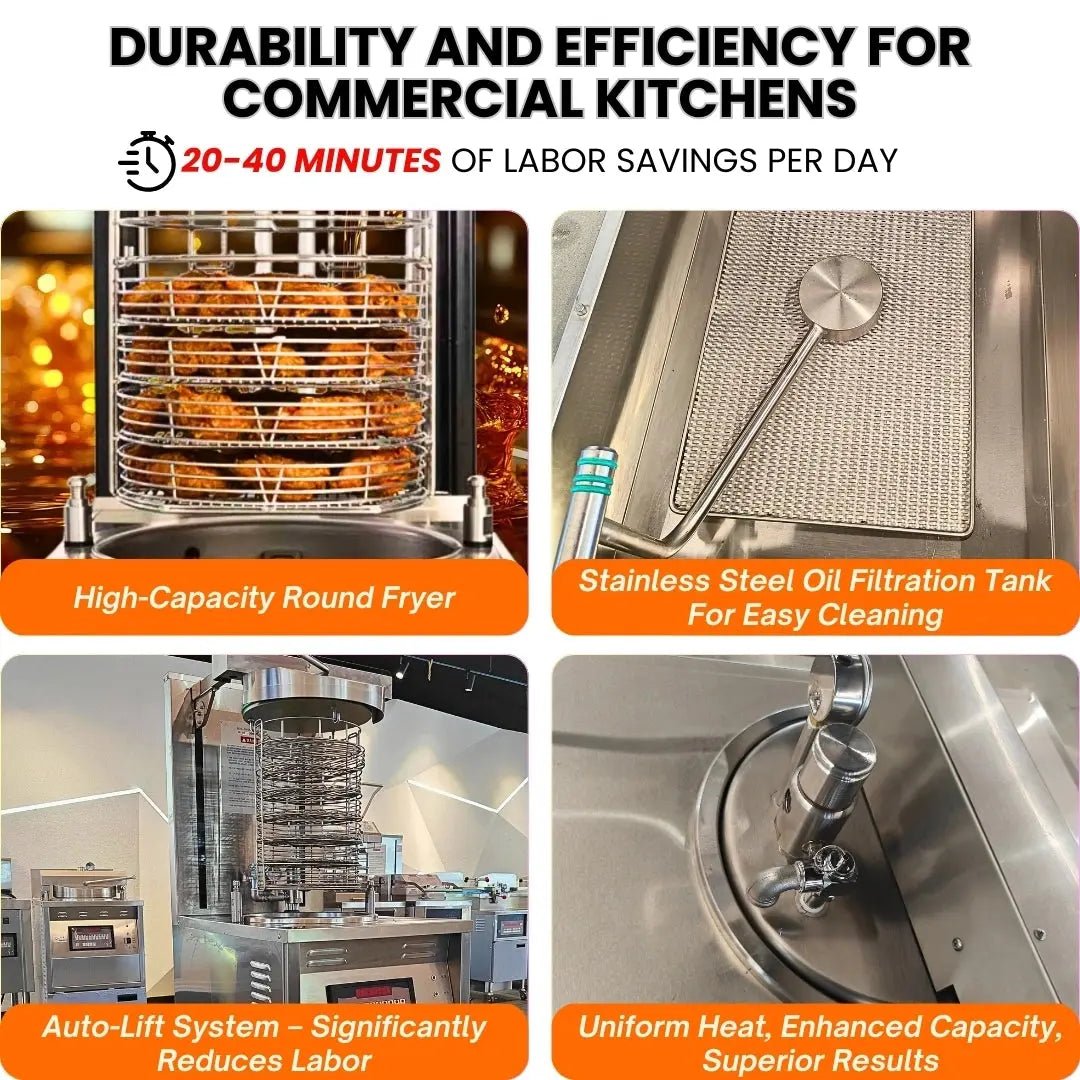 DURABILITY AND EFFICIENCY FOR COMMERCIAL KITCHENS

20-40 MINUTES OF LABOR SAVINGS PER DAY

High-Capacity Round Fryer

Stainless Steel Oil Filtration Tank For Easy Cleaning

Auto-Lift System – Significantly Reduces Labor

Uniform Heat, Enhanced Capacity, Superior Results